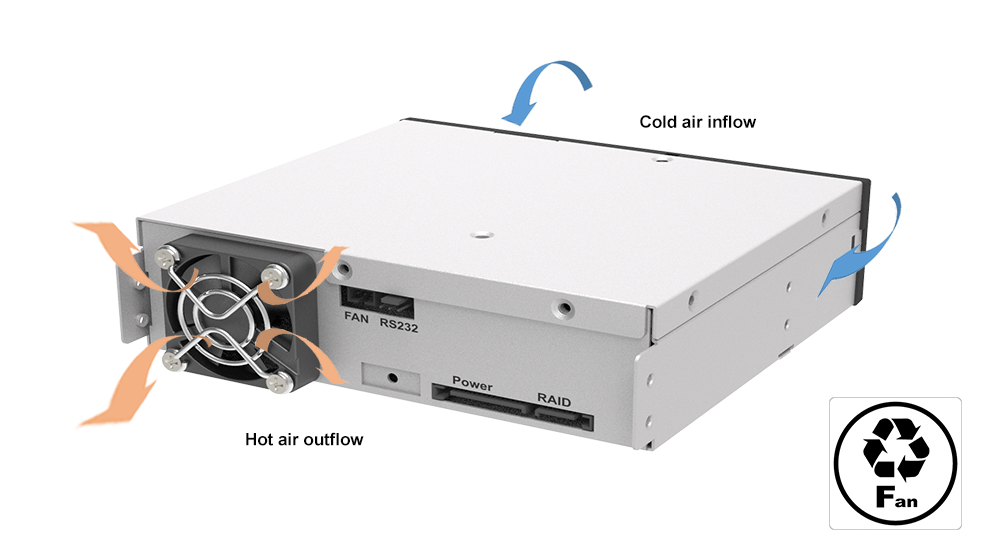 Cold air inflow

FAN RS232

Power RAID

Hot air outflow

Fan