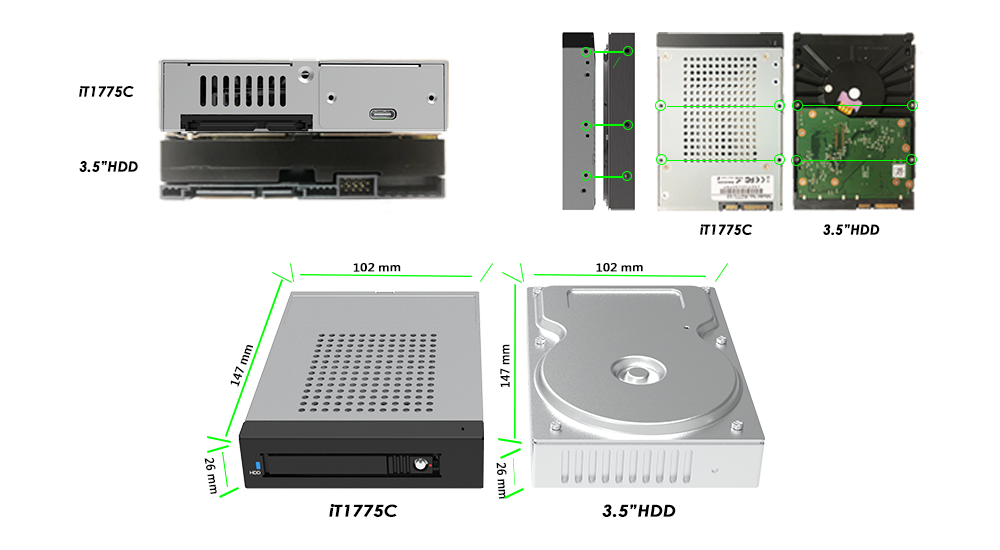 iT1775C

3.5"HDD

iT1775C

3.5"HDD

102 mm

147 mm

26 mm

HDD

iT1775C

102 mm

147 mm

26 mm

3.5"HDD