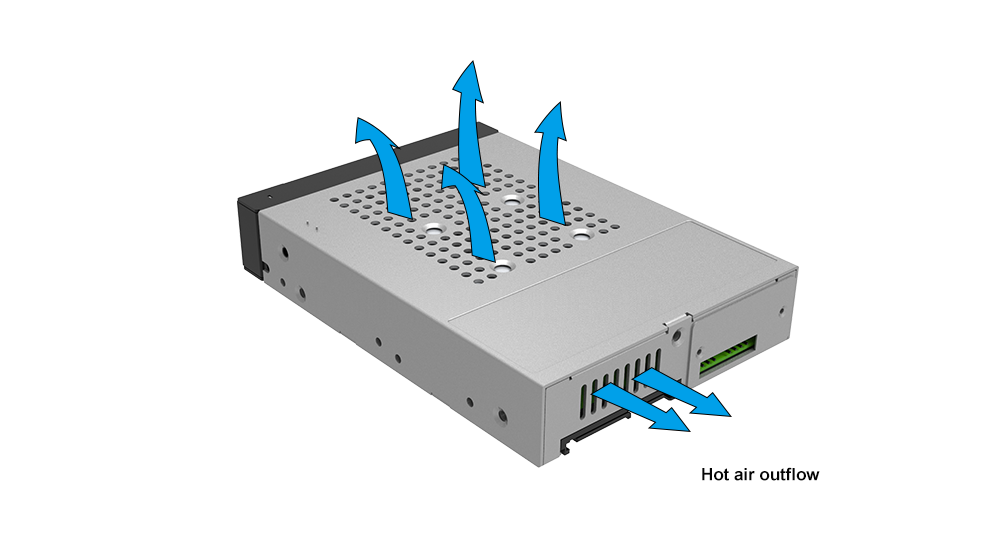 Hot air outflow