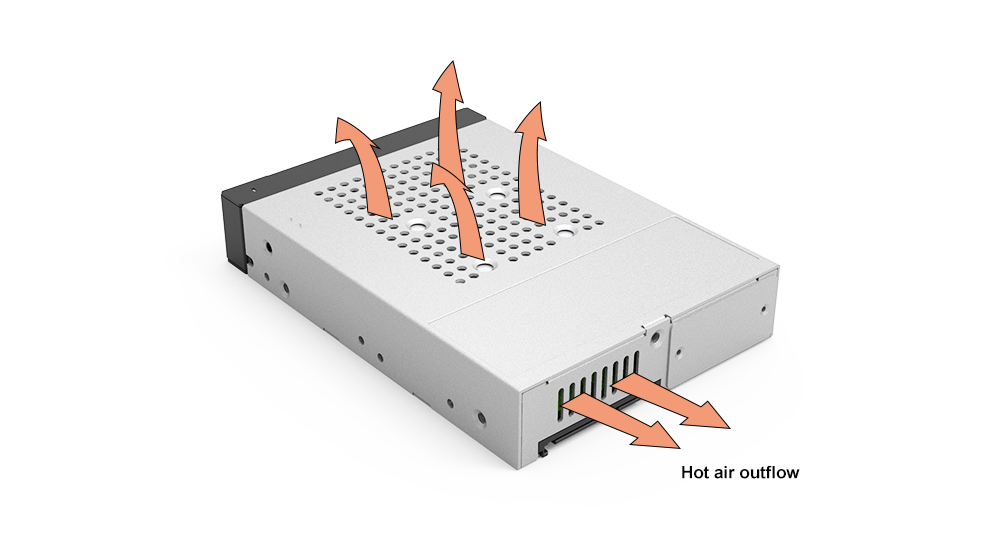 Hot air outflow