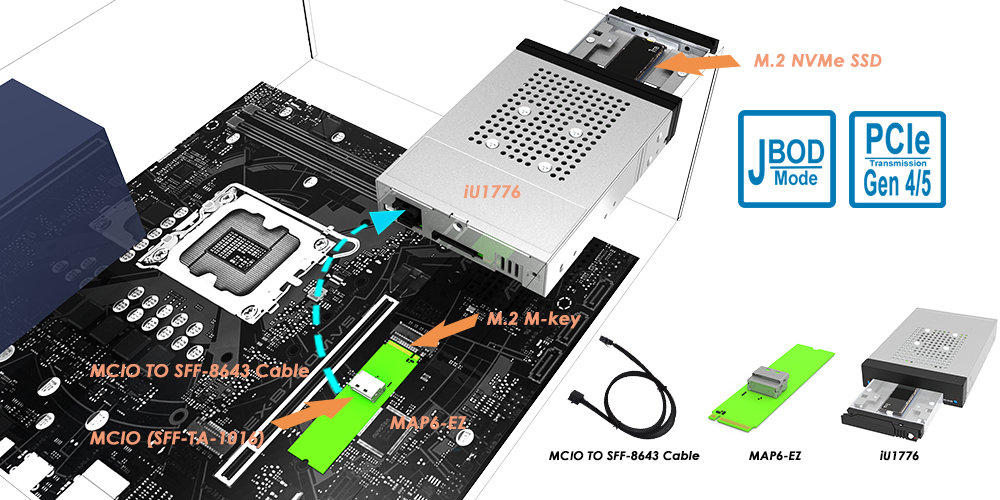 M.2 NVMe SSD

JBOD Mode

PCIe Transmission Gen 4/5

iU1776

M.2 M-key

MCIO TO SFF-8643 Cable

MCIO (SFF-TA-1016)

MAP6-EZ

MCIO TO SFF-8643 Cable

MAP6-EZ

iU1776