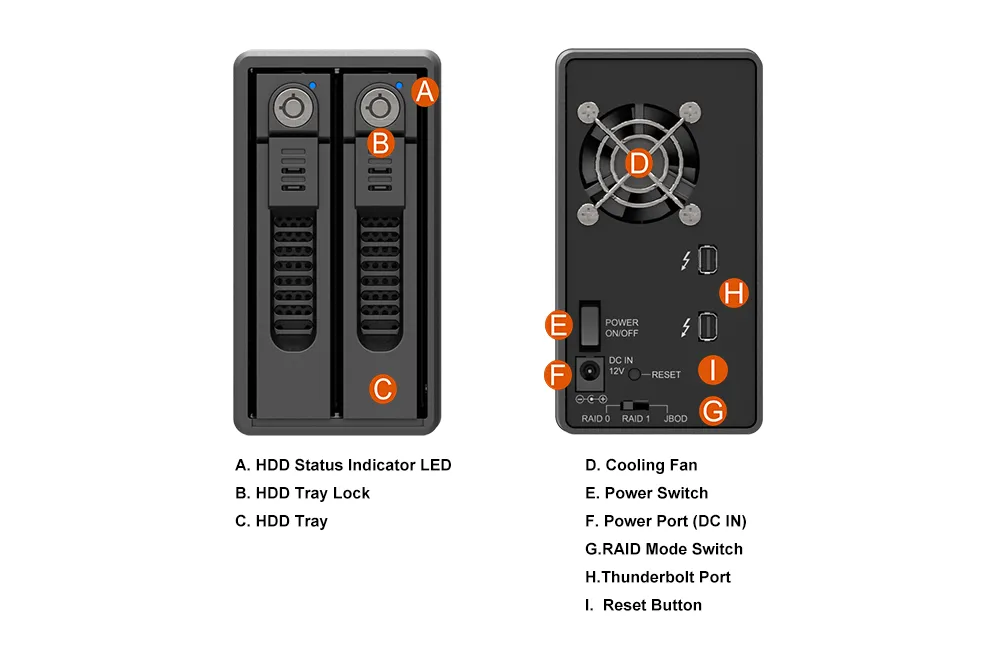 A
B
C
D
H
E
POWER ON/OFF
F
DC IN 12V
RESET
I
RAID 0
RAID 1
JBOD
G

A. HDD Status Indicator LED
B. HDD Tray Lock
C. HDD Tray

D. Cooling Fan
E. Power Switch
F. Power Port (DC IN)
G.RAID Mode Switch
H.Thunderbolt Port
I. Reset Button