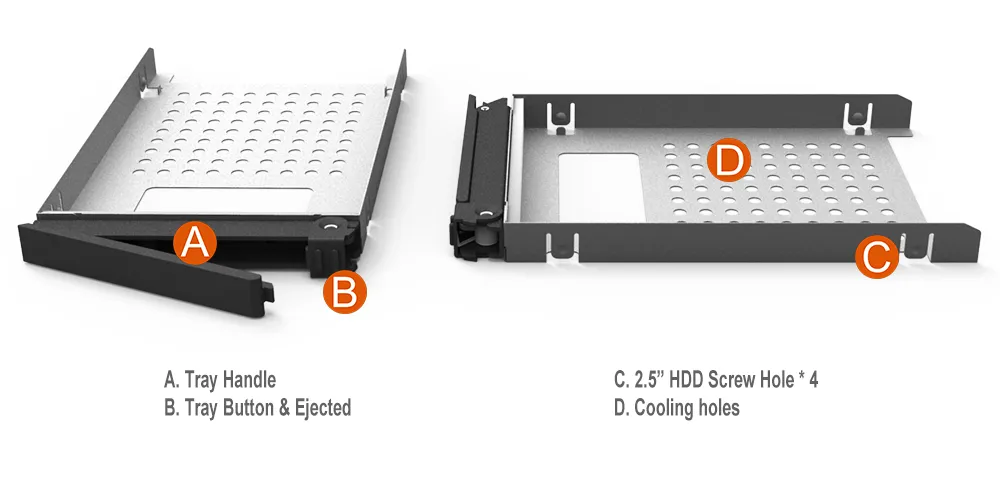 A

B

D

C

A. Tray Handle
B. Tray Button & Ejected

C. 2.5” HDD Screw Hole * 4
D. Cooling holes