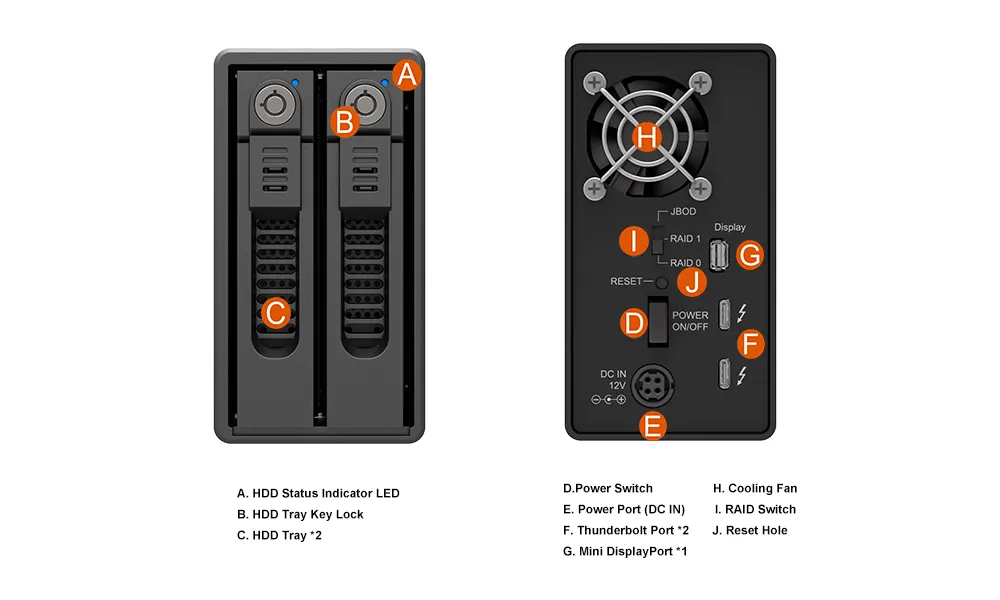 A
B
C

H
JBOD
RAID 1
RAID 0
I
Display
G
RESET
J
D
POWER ON/OFF
F
DC IN 12V
E

A. HDD Status Indicator LED
B. HDD Tray Key Lock
C. HDD Tray *2

D.Power Switch
E. Power Port (DC IN)
F. Thunderbolt Port *2
G. Mini DisplayPort *1

H. Cooling Fan
I. RAID Switch
J. Reset Hole