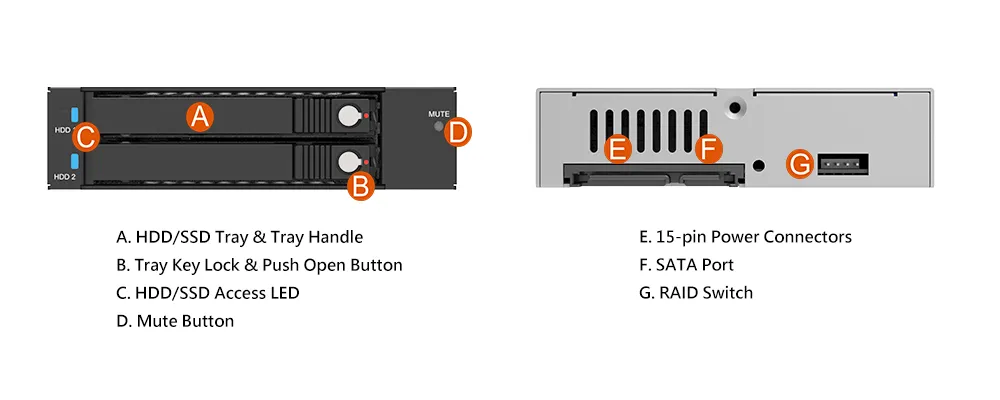 HDD 1
HDD 2
A
B
C
MUTE
D

E
F
G

A. HDD/SSD Tray & Tray Handle
B. Tray Key Lock & Push Open Button
C. HDD/SSD Access LED
D. Mute Button

E. 15-pin Power Connectors
F. SATA Port
G. RAID Switch