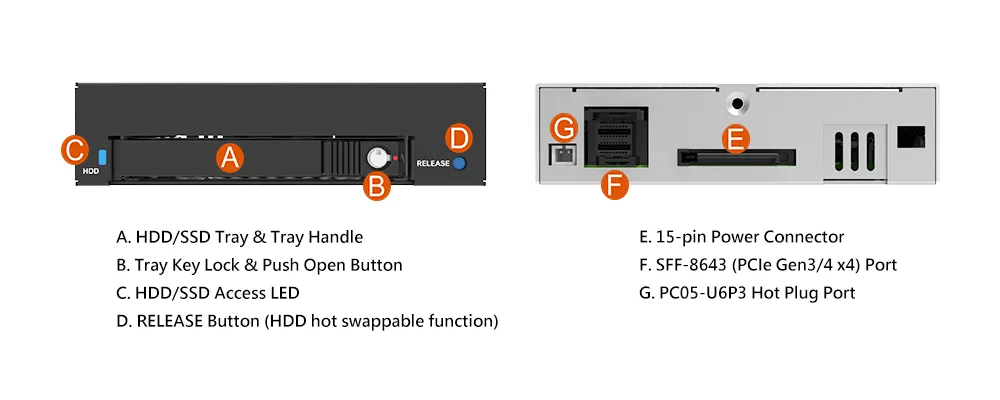 C
HDD
A
B
D
RELEASE

G
E
F

A. HDD/SSD Tray & Tray Handle
B. Tray Key Lock & Push Open Button
C. HDD/SSD Access LED
D. RELEASE Button (HDD hot swappable function)

E. 15-pin Power Connector
F. SFF-8643 (PCIe Gen3/4 x4) Port
G. PC05-U6P3 Hot Plug Port