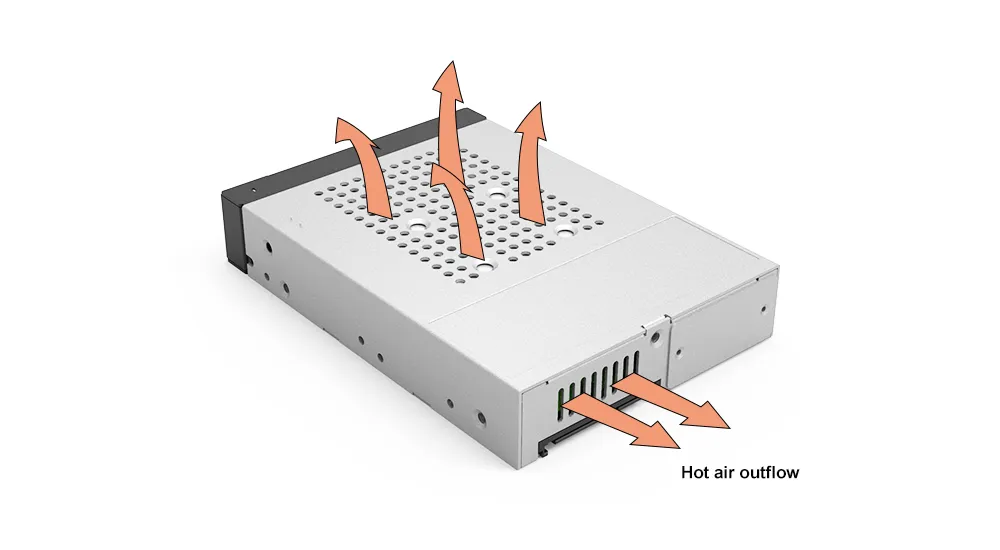 Hot air outflow