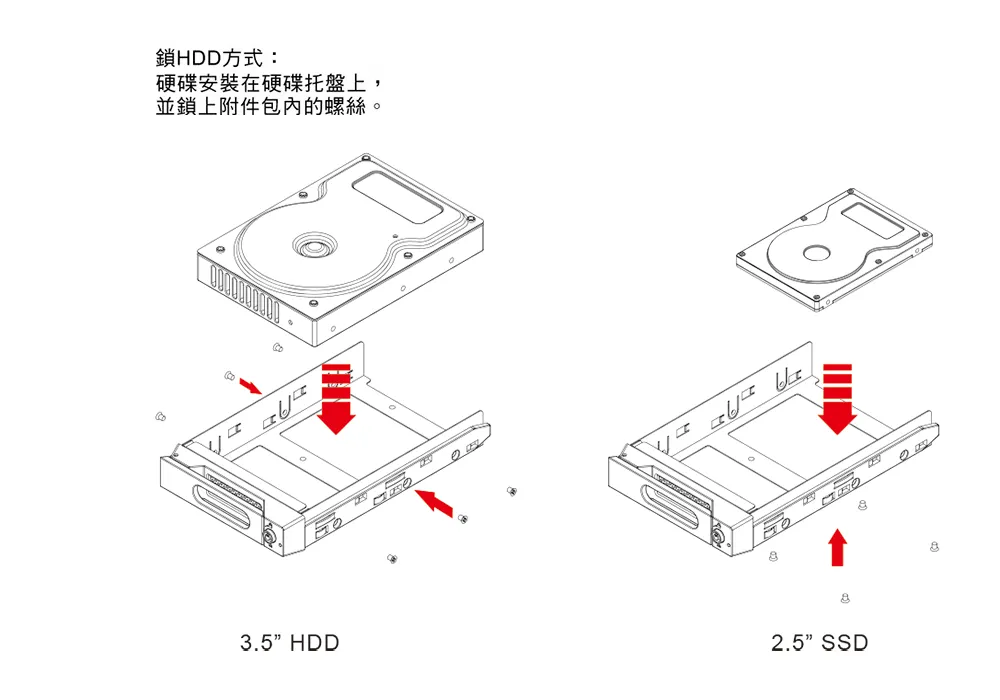 鎖HDD方式：
硬碟安裝在硬碟托盤上，
並鎖上附件包內的螺絲。

3.5” HDD

2.5” SSD